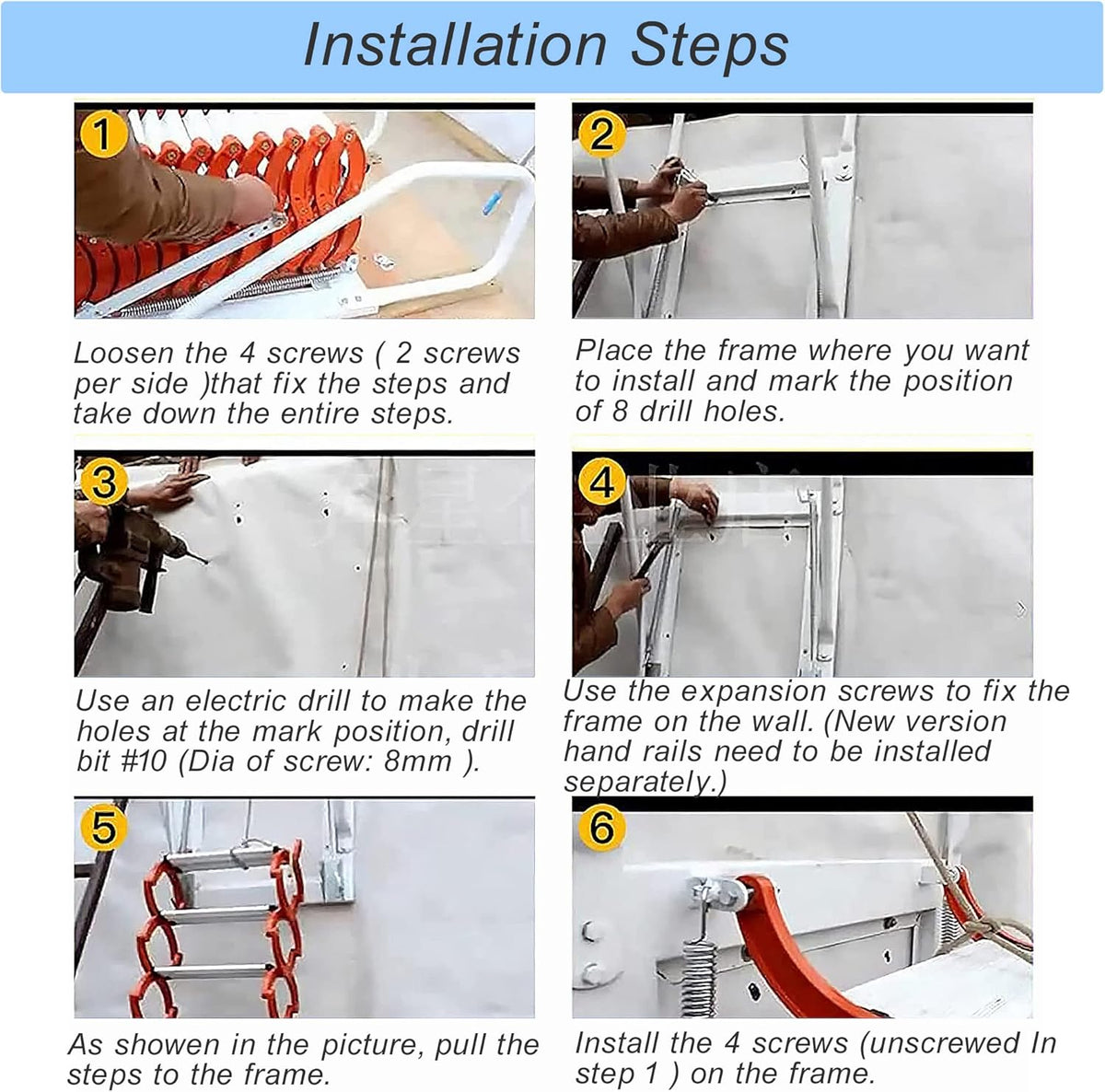 Installation Steps

1

Loosen the 4 screws ( 2 screws per side )that fix the steps and take down the entire steps.

2

Place the frame where you want to install and mark the position of 8 drill holes.

3

Use an electric drill to make the holes at the mark position, drill bit #10 (Dia of screw: 8mm ).

4

Use the expansion screws to fix the frame on the wall. (New version hand rails need to be installed separately.)

5

As showen in the picture, pull the steps to the frame.

6

Install the 4 screws (unscrewed In step 1 ) on the frame.